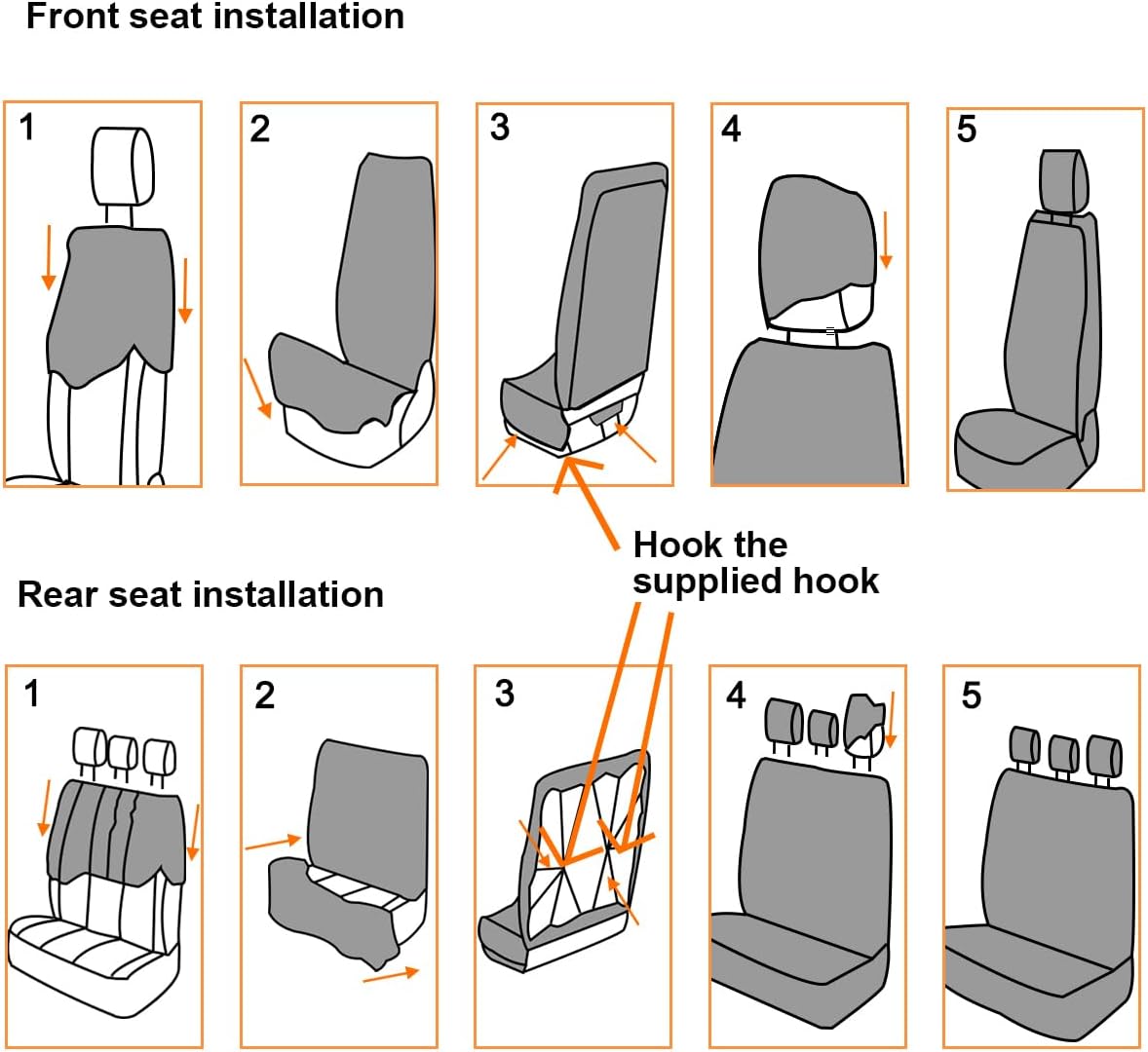 Front seat installation

1

2

3

4

5

Hook the supplied hook

Rear seat installation

1

2

3

4

5