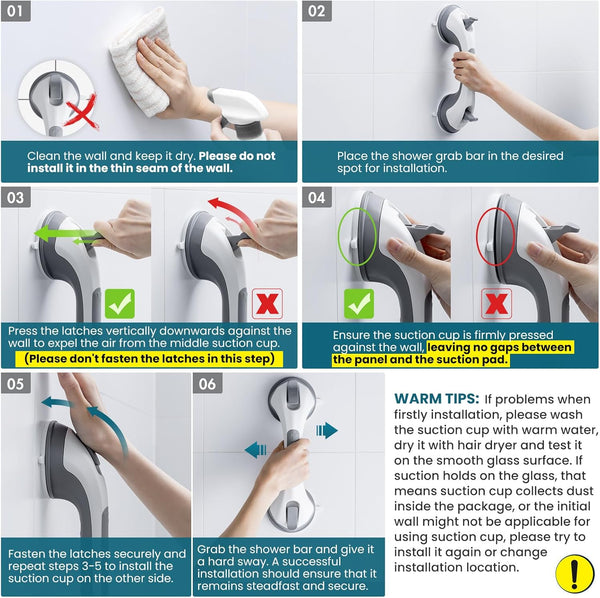 01

Clean the wall and keep it dry. Please do not install it in the thin seam of the wall.

02

Place the shower grab bar in the desired spot for installation.

03

Press the latches vertically downwards against the wall to expel the air from the middle suction cup. (Please don't fasten the latches in this step)

04

Ensure the suction cup is firmly pressed against the wall, leaving no gaps between the panel and the suction pad.

05

Fasten the latches securely and repeat steps 3-5 to install the suction cup on the other side.

06

Grab the shower bar and give it a hard sway. A successful installation should ensure that it remains steadfast and secure.

WARM TIPS: If problems when firstly installation, please wash the suction cup with warm water, dry it with hair dryer and test it on the smooth glass surface. If suction holds on the glass, that means suction cup collects dust inside the package, or the initial wall might not be applicable for using suction cup, please try to install it again or change installation location.

!