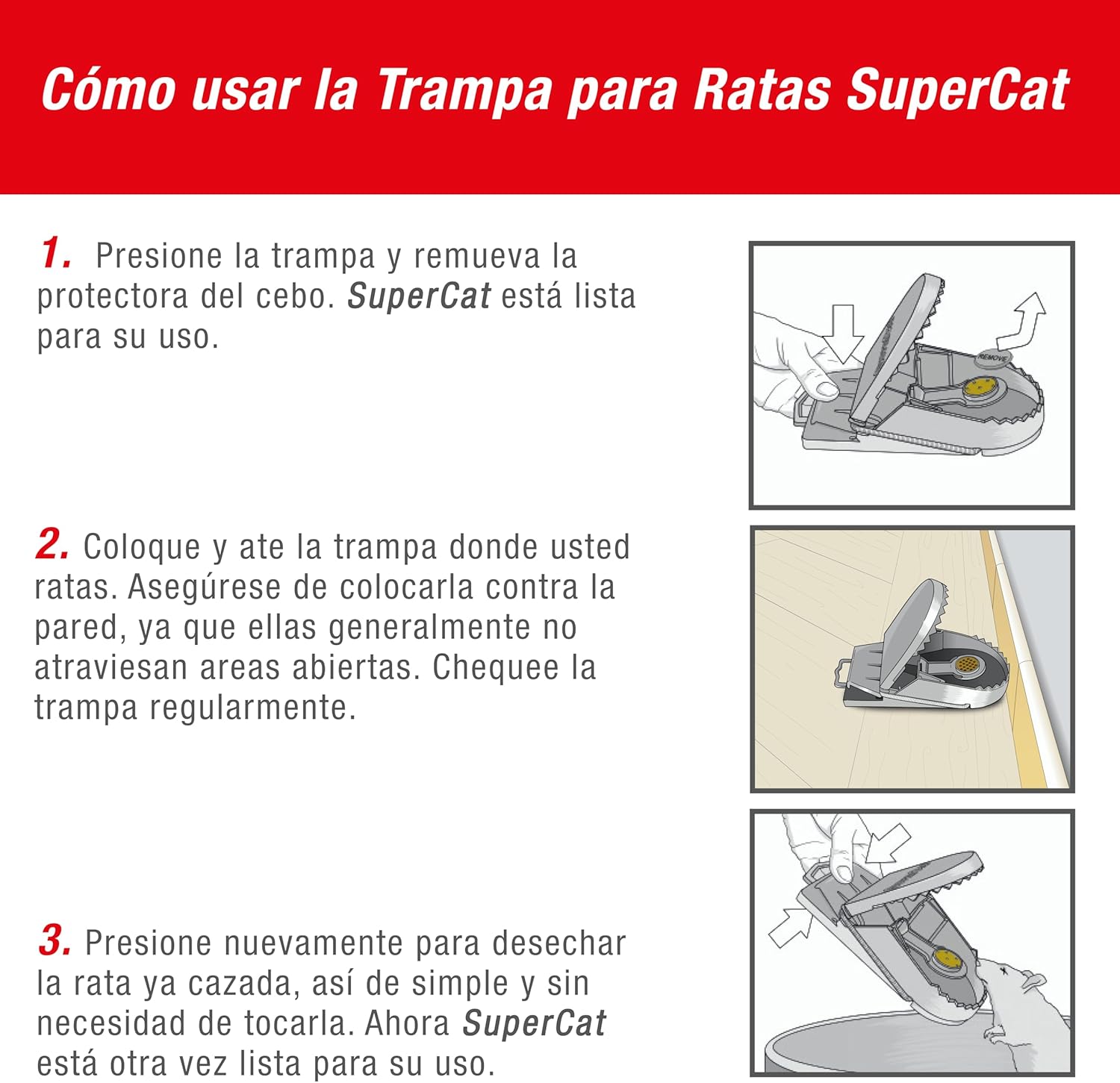 Cómo usar la Trampa para Ratas SuperCat

1. Presione la trampa y remueva la protectora del cebo. SuperCat está lista para su uso.

REMOVE

2. Coloque y ate la trampa donde usted ratas. Asegúrese de colocarla contra la pared, ya que ellas generalmente no atraviesan areas abiertas. Chequee la trampa regularmente.

3. Presione nuevamente para desechar la rata ya cazada, así de simple y sin necesidad de tocarla. Ahora SuperCat está otra vez lista para su uso.