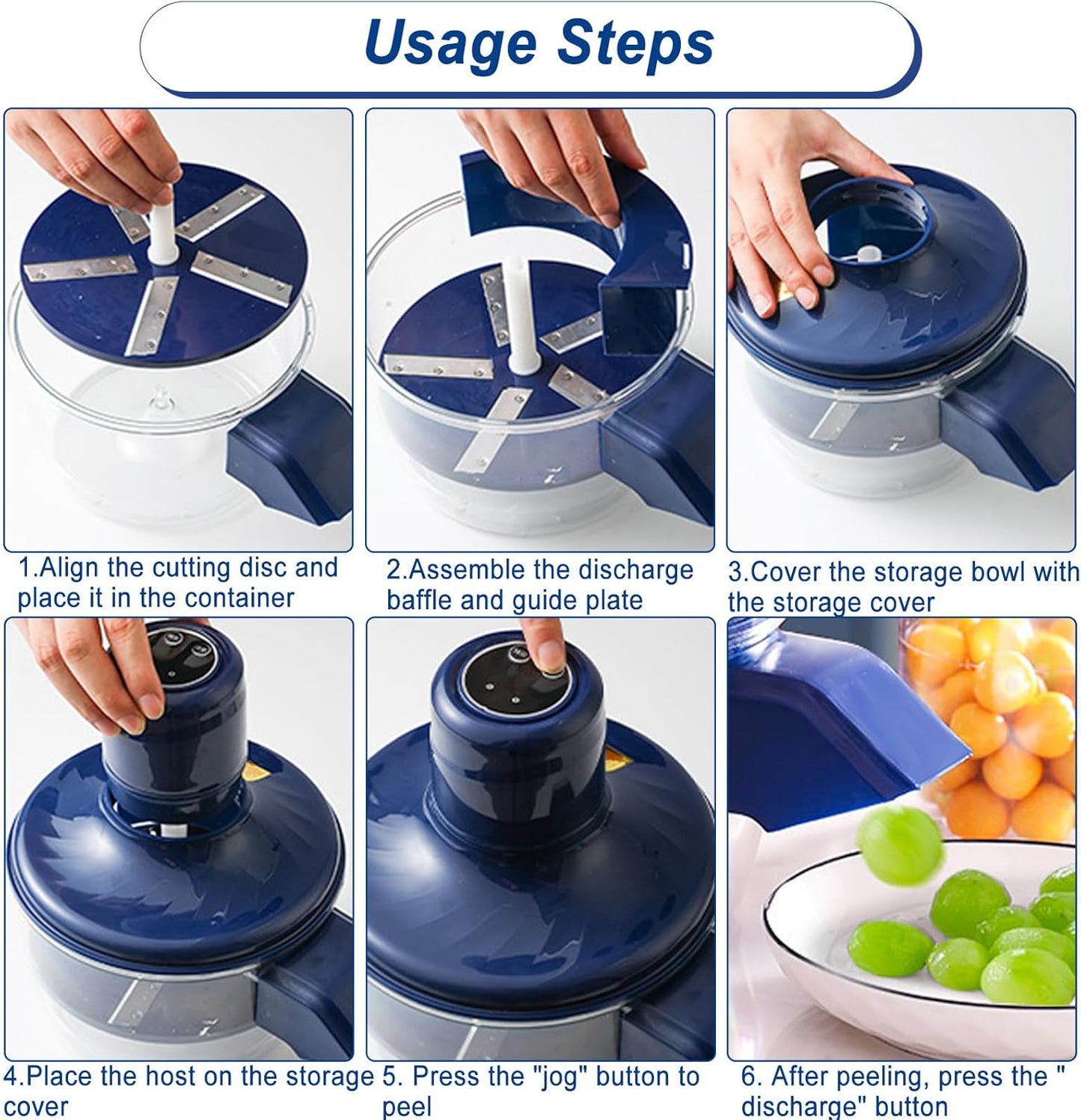 Usage Steps

1.Align the cutting disc and place it in the container

2.Assemble the discharge baffle and guide plate

3.Cover the storage bowl with the storage cover

4.Place the host on the storage cover

5. Press the "jog" button to peel

6. After peeling, press the " discharge" button