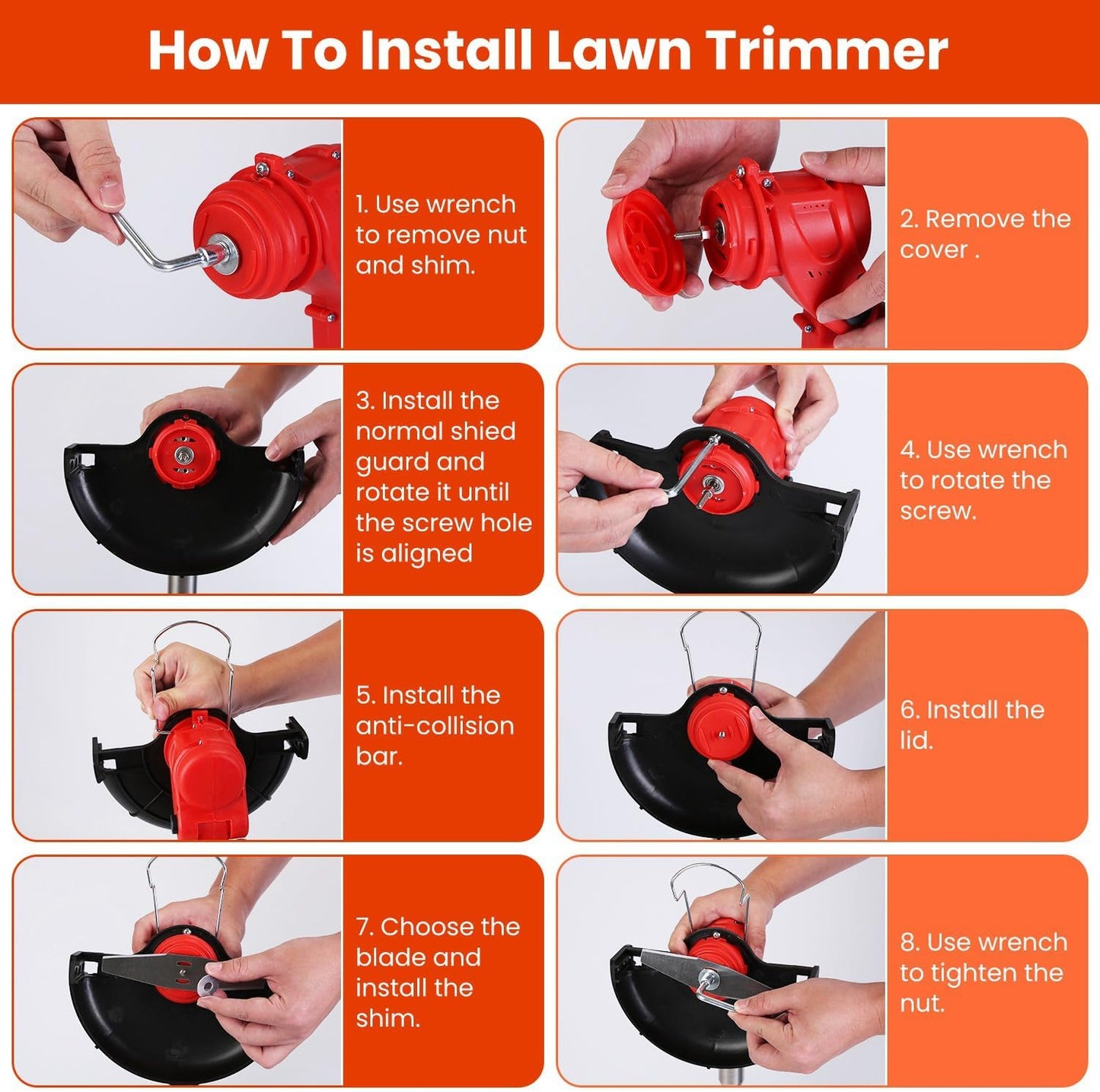 How To Install Lawn Trimmer

1. Use wrench to remove nut and shim.

2. Remove the cover .

3. Install the normal shied guard and rotate it until the screw hole is aligned

4. Use wrench to rotate the screw.

5. Install the anti-collision bar.

6. Install the lid.

7. Choose the blade and install the shim.

8. Use wrench to tighten the nut.